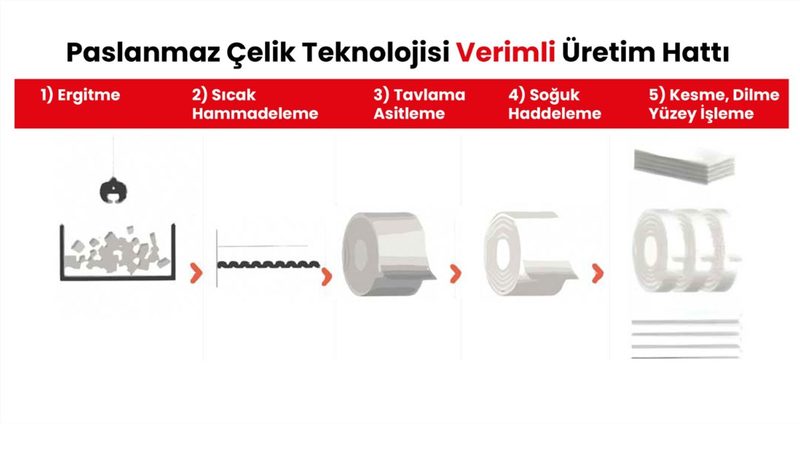 Paslanmaz Çelik Teknolojisi Verimli Üretim Hattı

1) Ergitme

2) Sıcak Hammadeleme

3) Tavlama Asitleme

4) Soğuk Haddeleme

5) Kesme, Dilme Yüzey İşleme